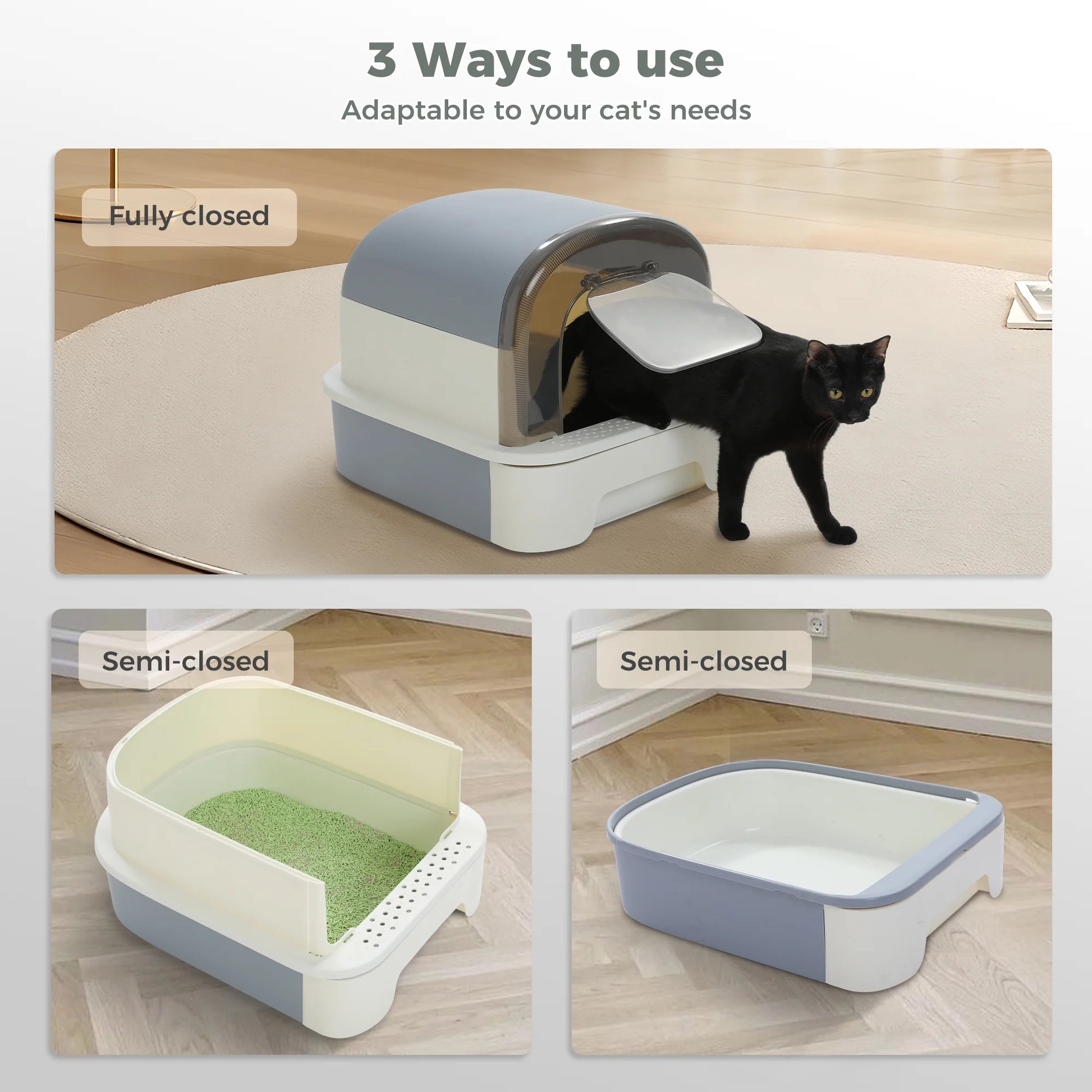 3 Ways to use

Adaptable to your cat's needs

Fully closed

Semi-closed

Semi-closed