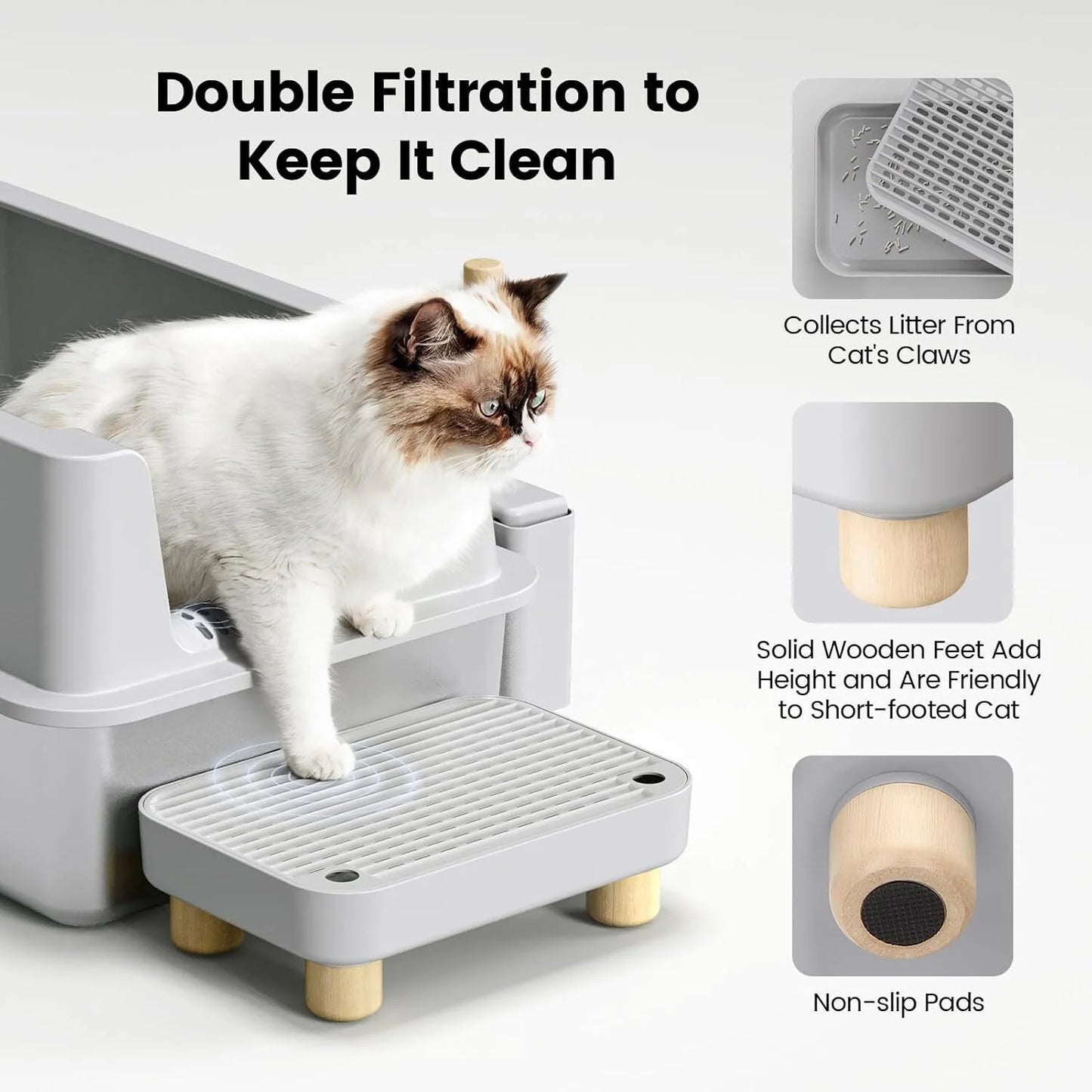 Double Filtration to Keep It Clean

Collects Litter From Cat's Claws

Solid Wooden Feet Add Height and Are Friendly to Short-footed Cat

Non-slip Pads