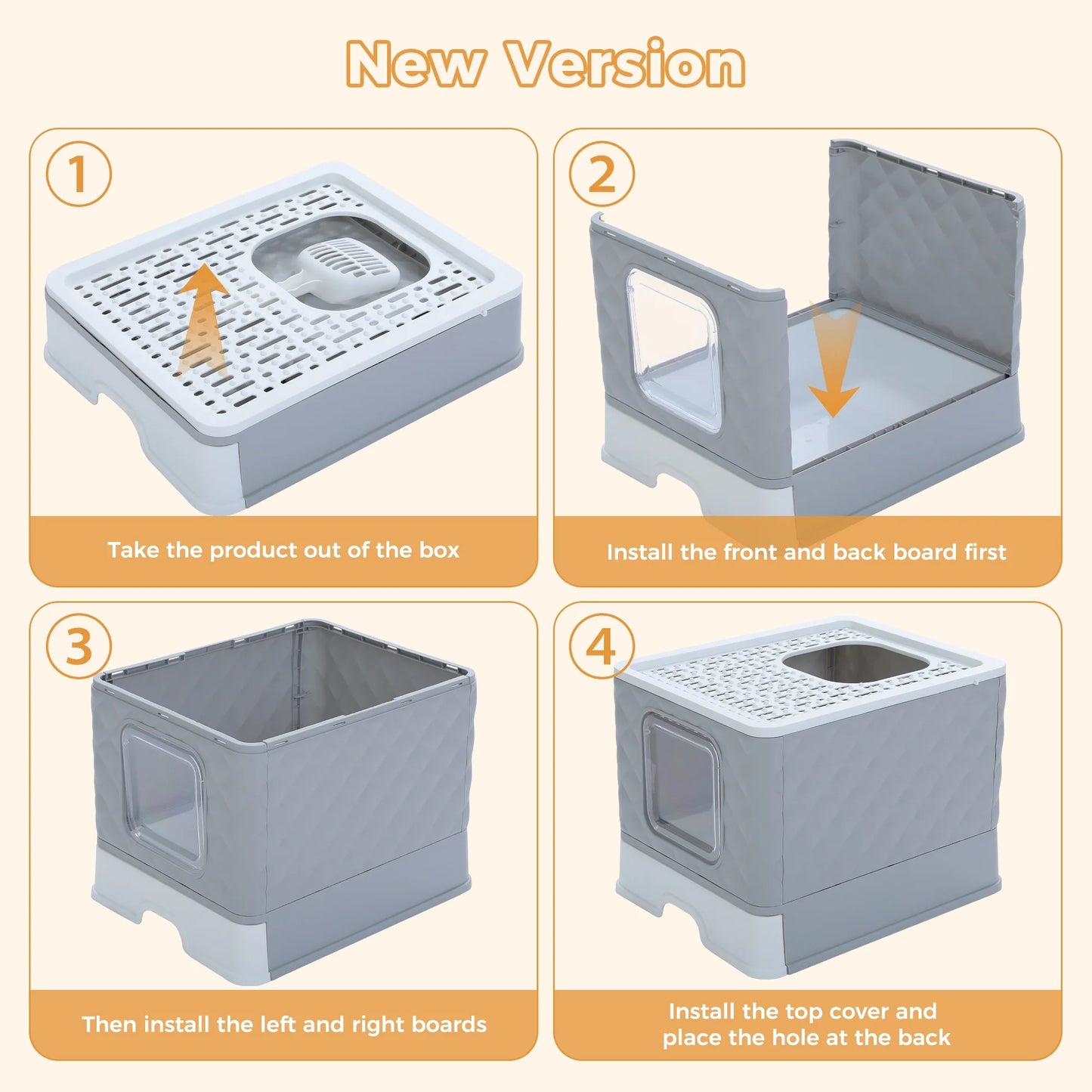 New Version

1

Take the product out of the box

2

Install the front and back board first

3

Then install the left and right boards

4

Install the top cover and place the hole at the back